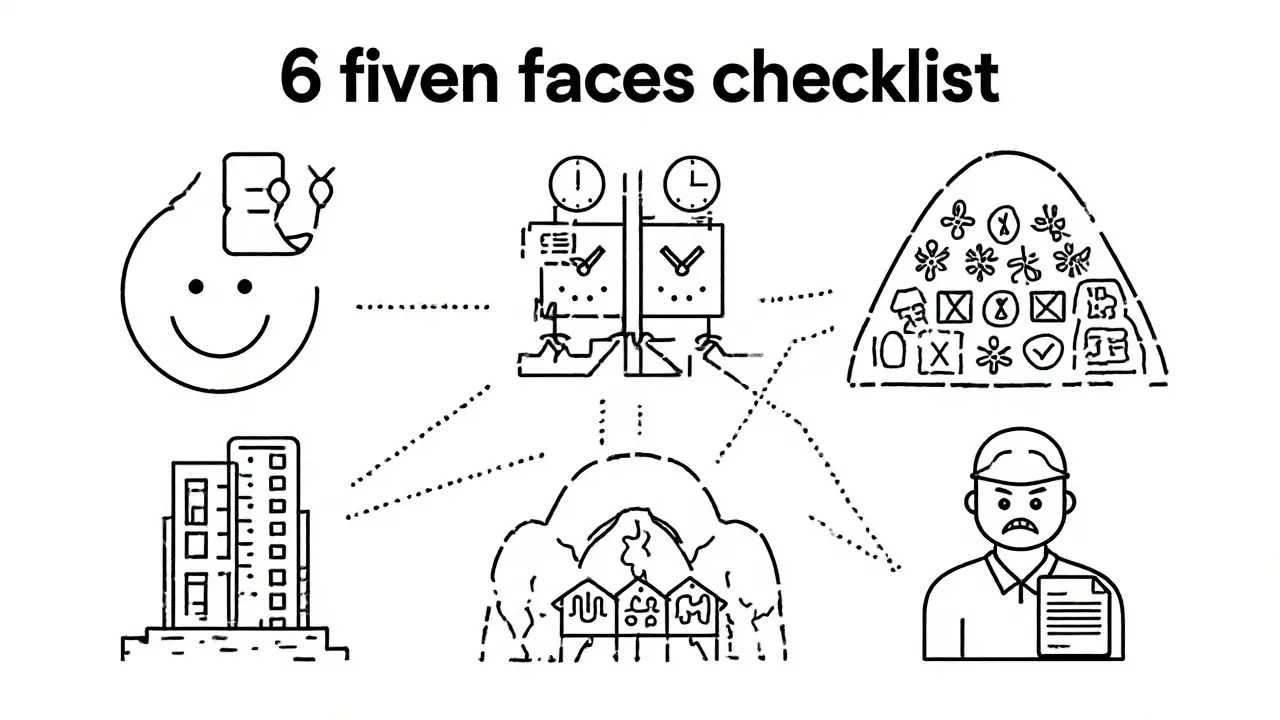 6 fiven faces checklist